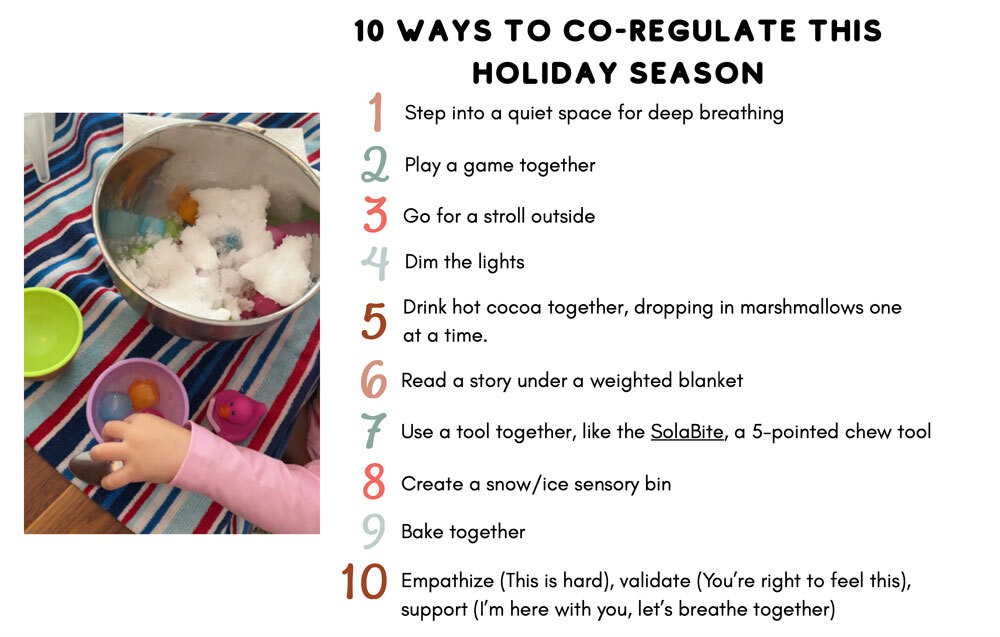 10 WAYS TO CO-REGULATE THIS HOLIDAY SEASON

1 Step into a quiet space for deep breathing

2 Play a game together

3 Go for a stroll outside

4 Dim the lights

5 Drink hot cocoa together, dropping in marshmallows one at a time.

6 Read a story under a weighted blanket

7 Use a tool together, like the SolaBite, a 5-pointed chew tool

8 Create a snow/ice sensory bin

9 Bake together

10 Empathize (This is hard), validate (You're right to feel this), support (I'm here with you, let's breathe together)